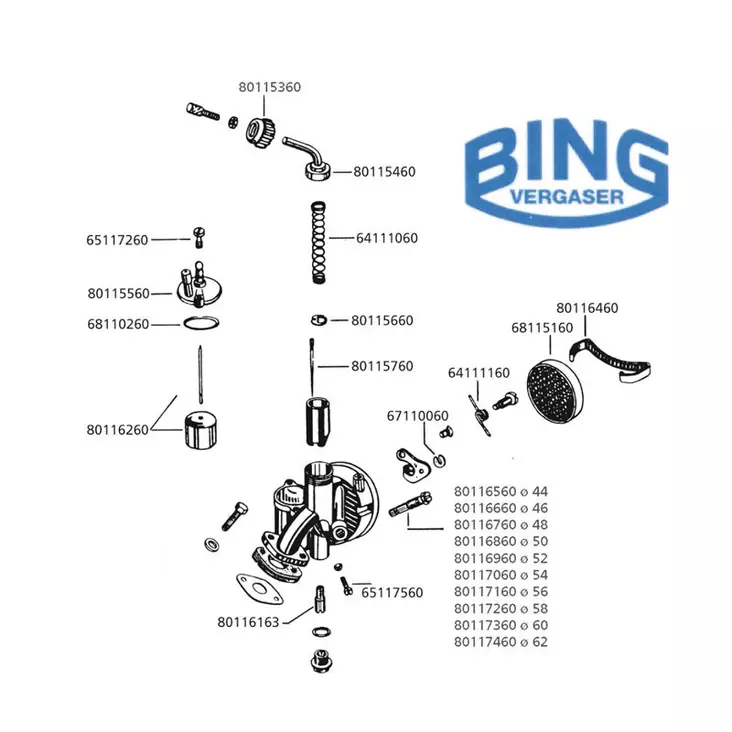 80115360

BING
VERGASER

80115460

65117260

64111060

80115560

68110260

80115660

80116460
68115160

80115760

64111160

67110060

80116260

80116560 ø 44
80116660 ø 46
80116760 ø 48
80116860 ø 50
80116960 ø 52
80117060 ø 54
80117160 ø 56
80117260 ø 58
80117360 ø 60
80117460 ø 62

65117560

80116163