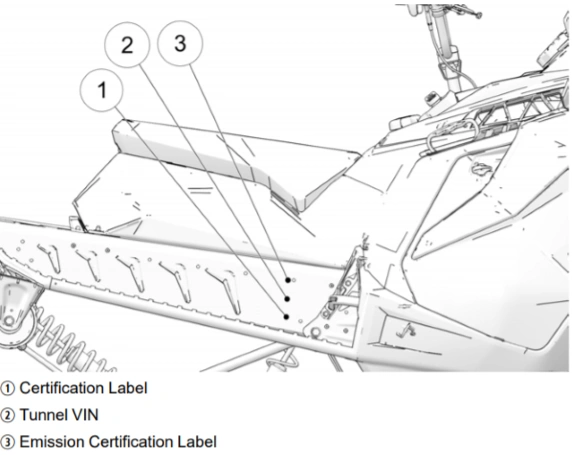 2 3
1

① Certification Label
② Tunnel VIN
③ Emission Certification Label